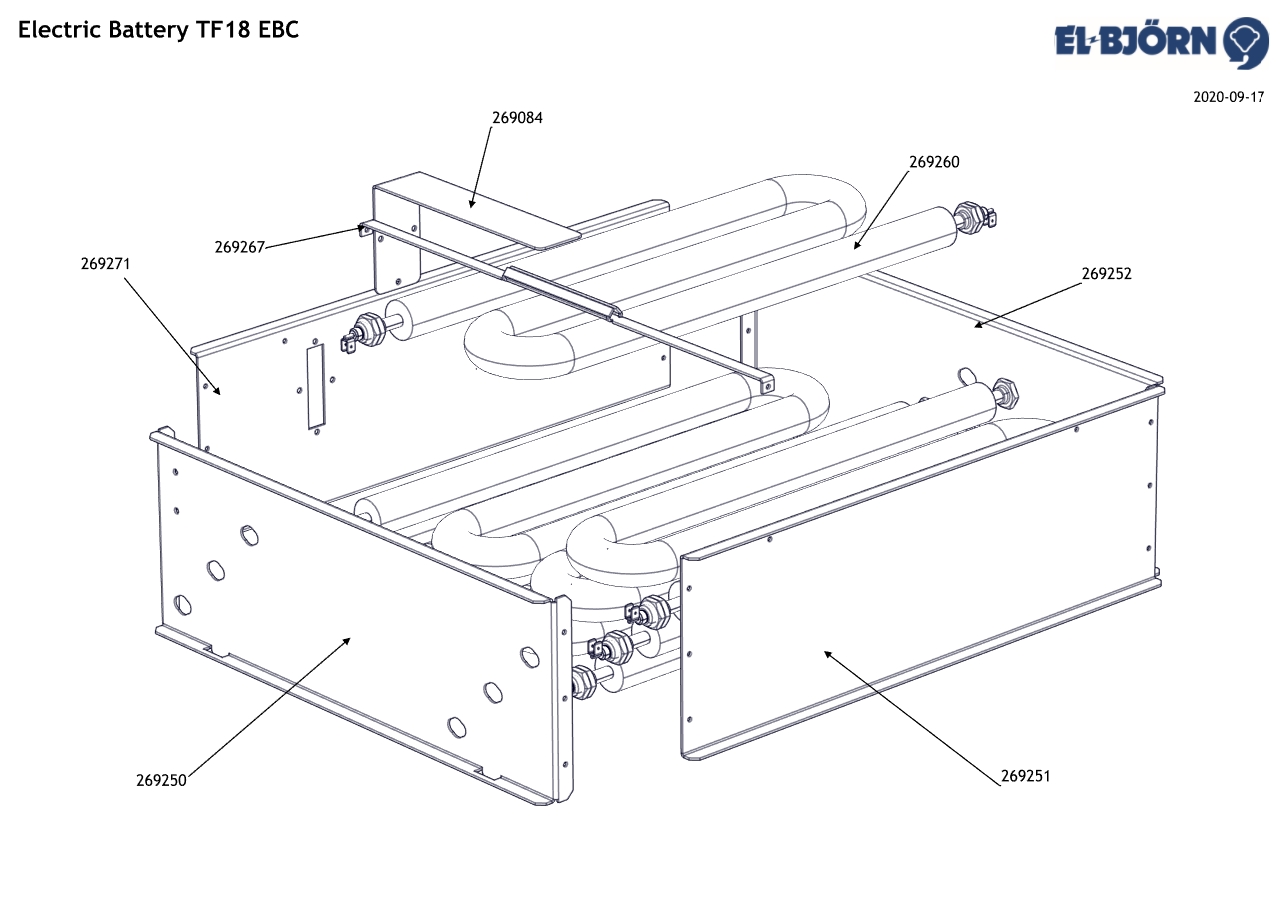 Electric Battery TF18 EBC

EL-BJÖRN

2020-09-17

269084

269260

269267

269271

269252

269250

269251