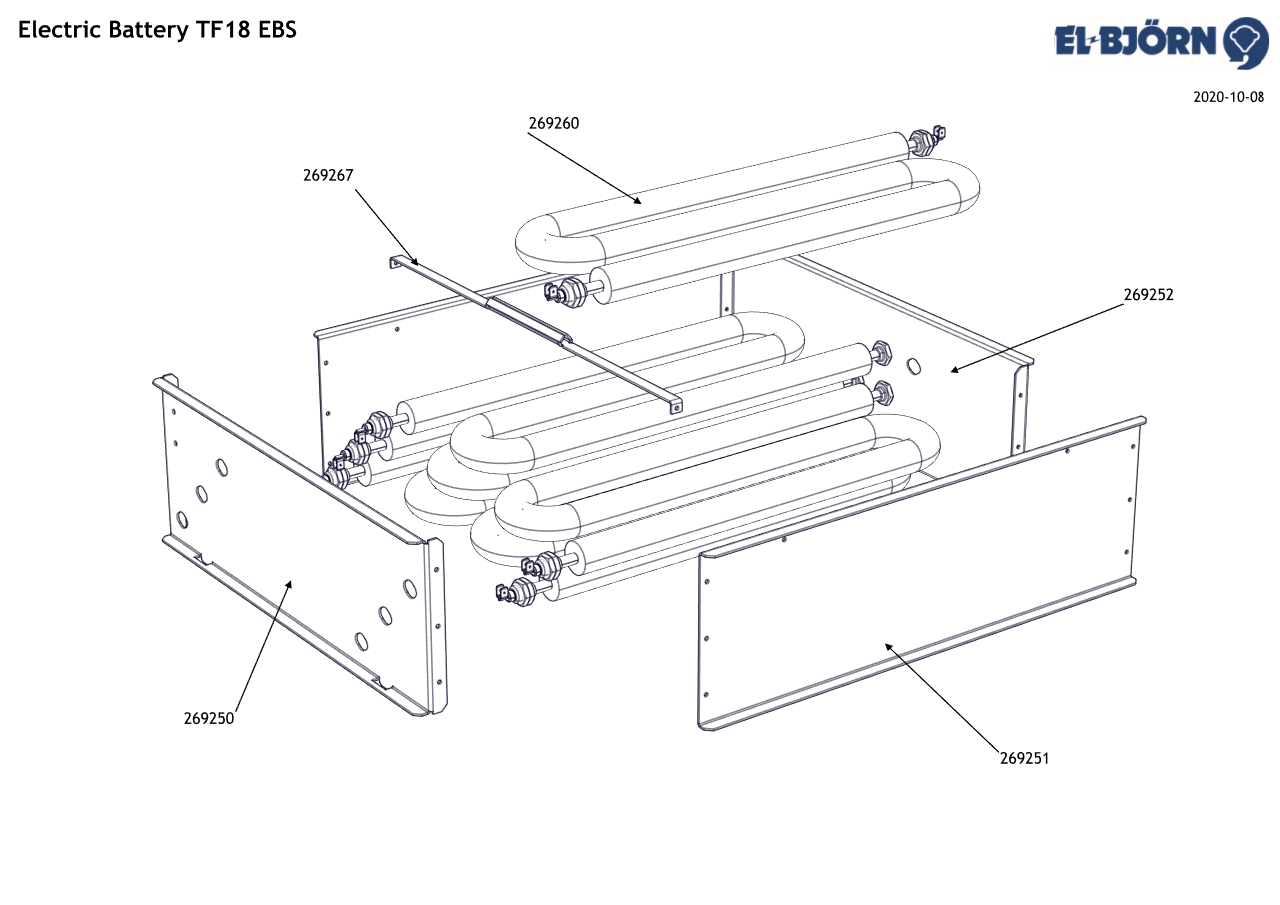 Electric Battery TF18 EBS

EL-BJÖRN

2020-10-08

269260

269267

269252

269250

269251