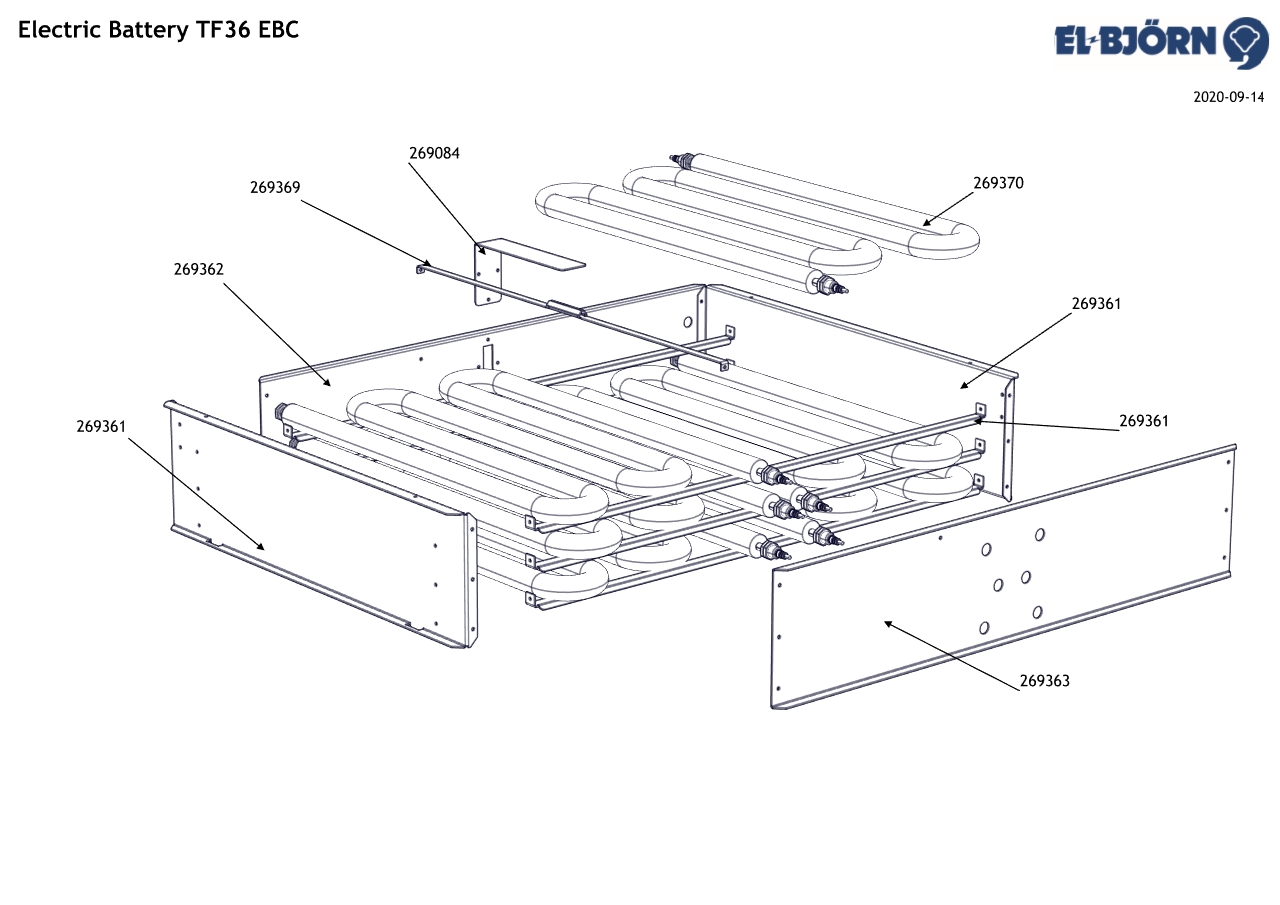 Electric Battery TF36 EBC

EL-BJÖRN

2020-09-14

269084
269369
269370
269362
269361
269361
269361
269363