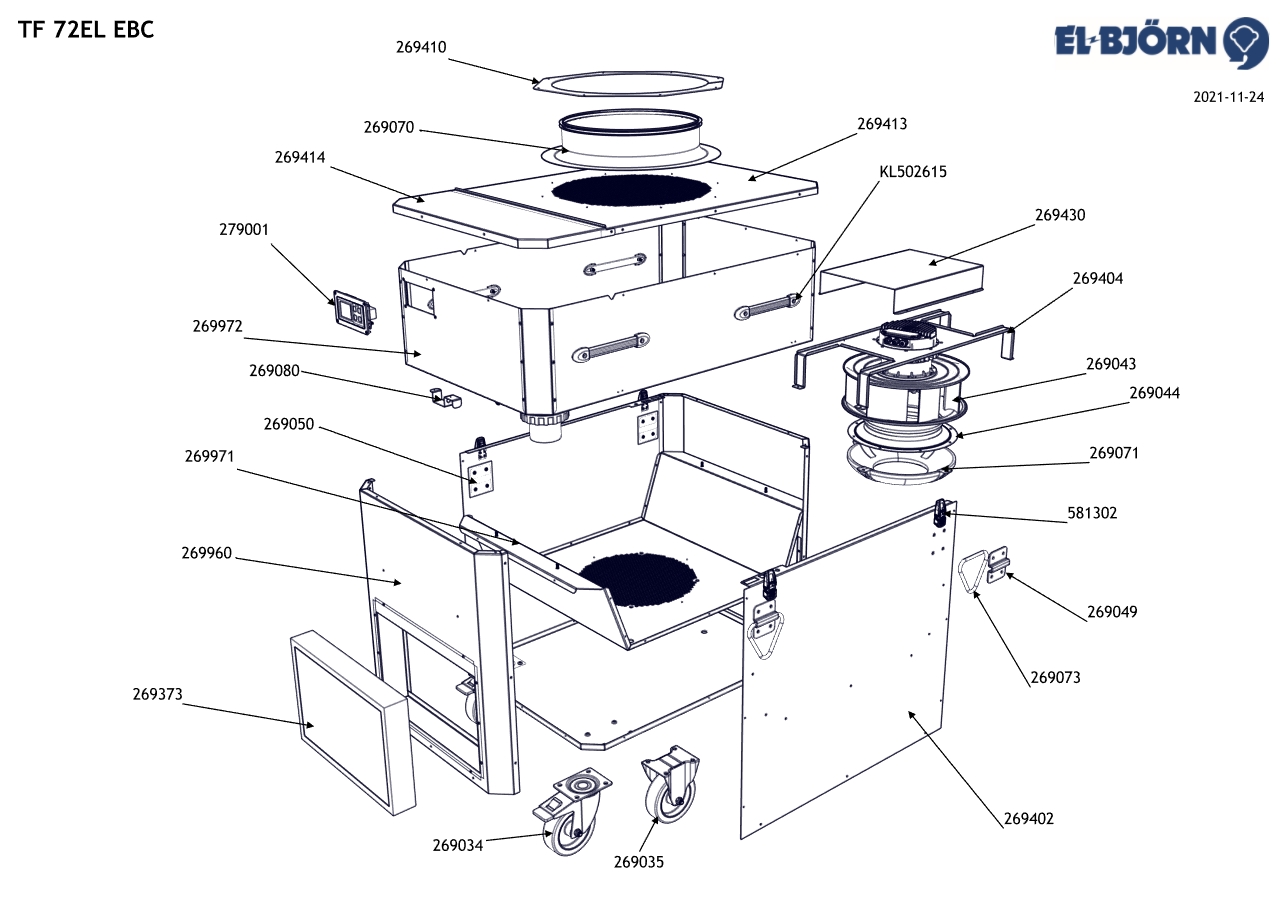 TF 72EL EBC

EL-BJÖRN

2021-11-24

269410
269070
269413
269414
KL502615
279001
269430
269404
269972
269043
269080
269044
269050
269071
269971
581302
269960
269049
269073
269373
269402
269034
269035