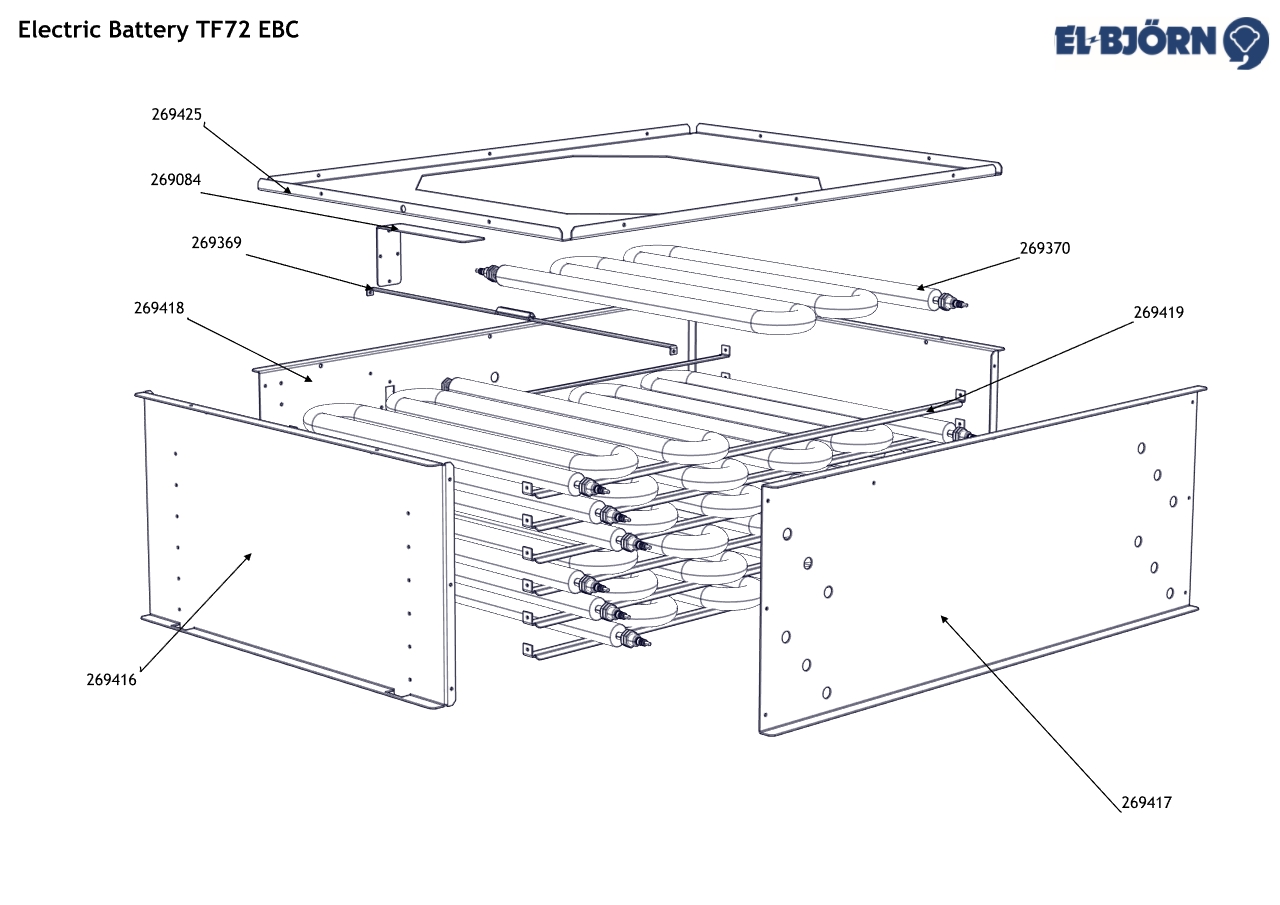 Electric Battery TF72 EBC

EL-BJÖRN

269425

269084

269369

269418

269370

269419

269416

269417